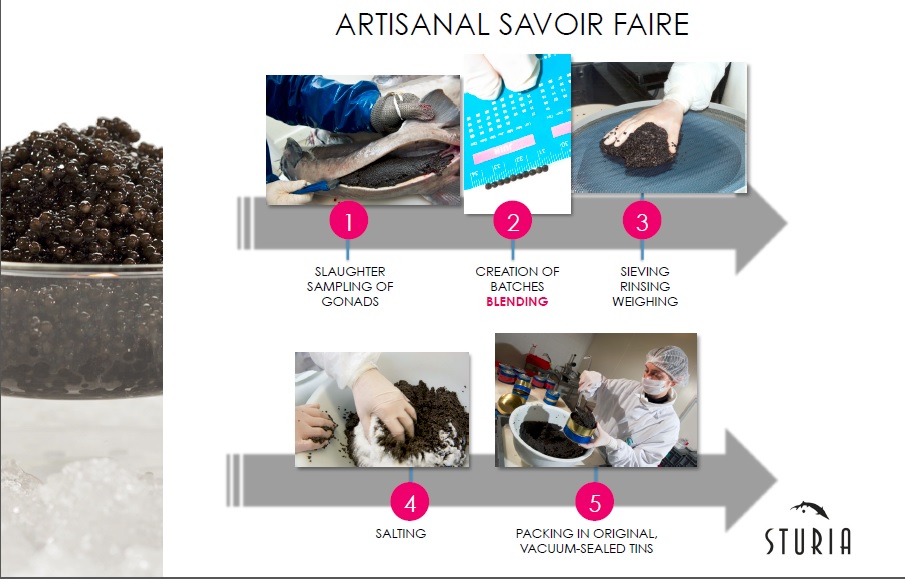 ARTISANAL SAVOIR FAIRE

1
SLAUGHTER
SAMPLING OF
GONADS

2
CREATION OF
BATCHES
BLENDING

3
SIEVING
RINSING
WEIGHING

4
SALTING

5
PACKING IN ORIGINAL,
VACUUM-SEALED TINS

STURIA